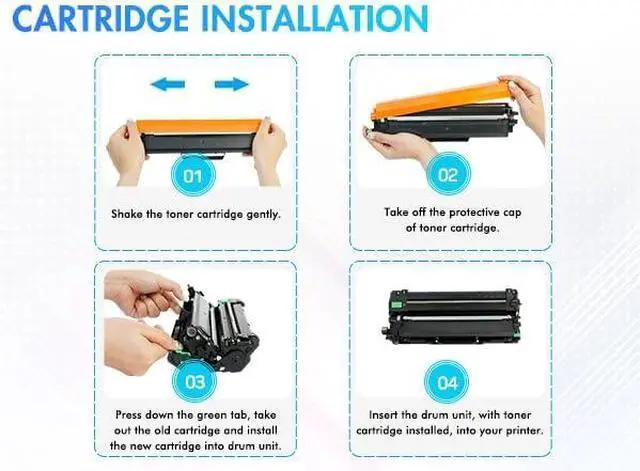 CARTRIDGE INSTALLATION

01

Shake the toner cartridge gently.

02

Take off the protective cap of toner cartridge.

03

Press down the green tab, take out the old cartridge and install the new cartridge into drum unit.

04

Insert the drum unit, with toner cartridge installed, into your printer.