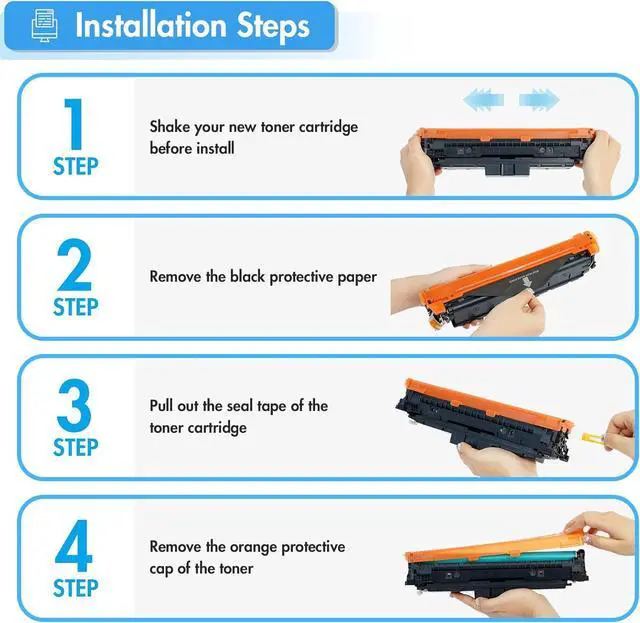 Installation Steps

1
STEP
Shake your new toner cartridge before install

2
STEP
Remove the black protective paper

3
STEP
Pull out the seal tape of the toner cartridge

4
STEP
Remove the orange protective cap of the toner