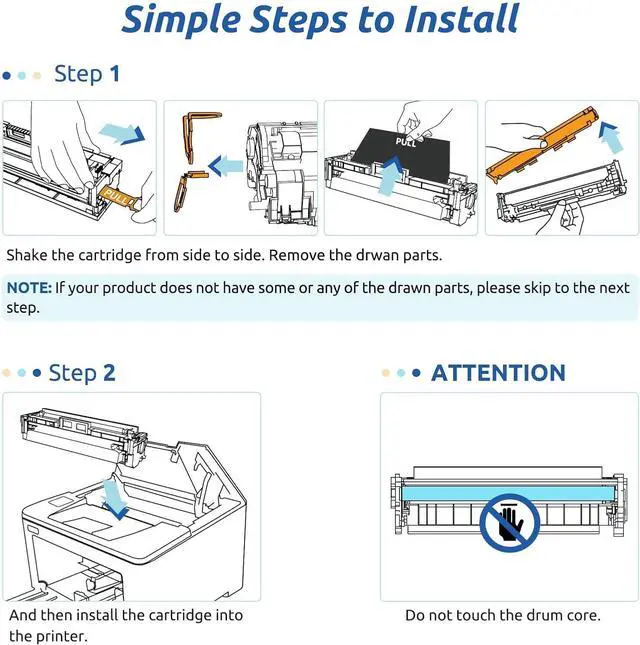 Simple Steps to Install

Step 1

PULL

PULL

Shake the cartridge from side to side. Remove the drwan parts.

NOTE: If your product does not have some or any of the drawn parts, please skip to the next step.

Step 2

ATTENTION

And then install the cartridge into the printer.

Do not touch the drum core.