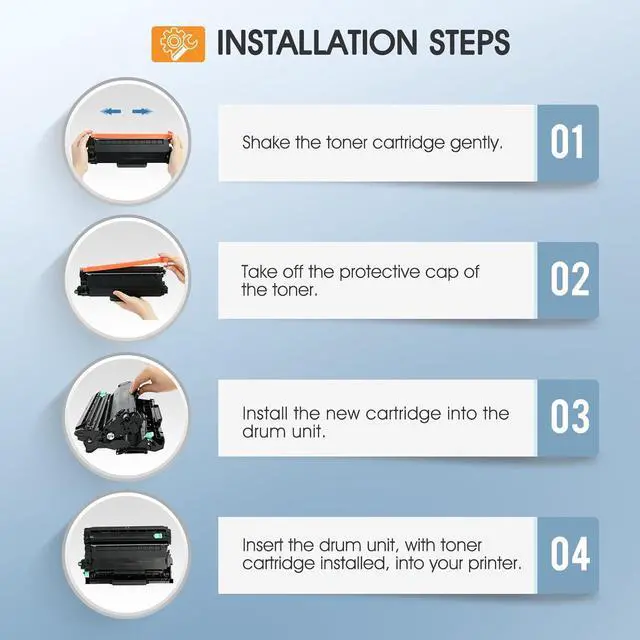 INSTALLATION STEPS

Shake the toner cartridge gently.

01

Take off the protective cap of the toner.

02

Install the new cartridge into the drum unit.

03

Insert the drum unit, with toner cartridge installed, into your printer.

04