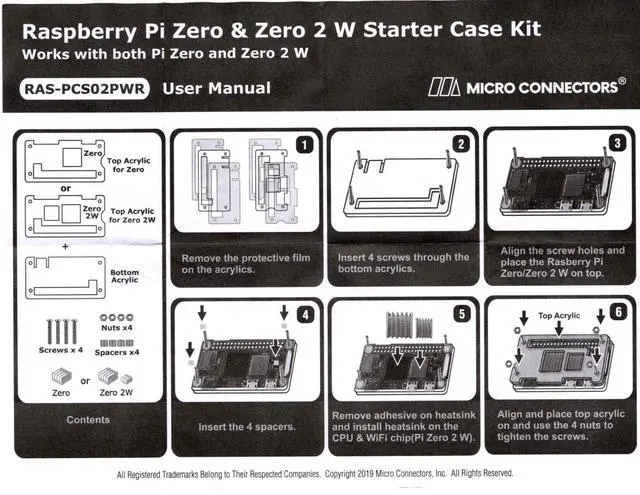 Raspberry Pi Zero & Zero 2 W Starter Case Kit
Works with both Pi Zero and Zero 2 W

RAS-PCS02PWR User Manual

MICRO CONNECTORS®

Zero
Top Acrylic for Zero

or

Zero 2W
Top Acrylic for Zero 2W

+

Bottom Acrylic

Screws x 4

Nuts x4

Spacers x4

Zero

or

Zero 2W

Contents

1
Remove the protective film on the acrylics.

2
Insert 4 screws through the bottom acrylics.

3
Align the screw holes and place the Rasberry Pi Zero/Zero 2 W on top.

4
Insert the 4 spacers.

5
Remove adhesive on heatsink and install heatsink on the CPU & WiFi chip(Pi Zero 2 W).

6
Top Acrylic
Align and place top acrylic on and use the 4 nuts to tighten the screws.

All Registered Trademarks Belong to Their Respected Companies. Copyright 2019 Micro Connectors, Inc. All Rights Reserved.