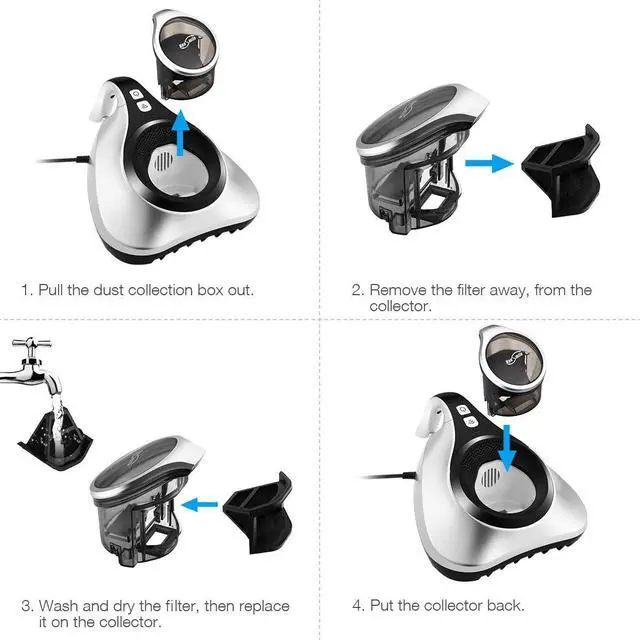 1. Pull the dust collection box out.

2. Remove the filter away, from the collector.

3. Wash and dry the filter, then replace it on the collector.

4. Put the collector back.