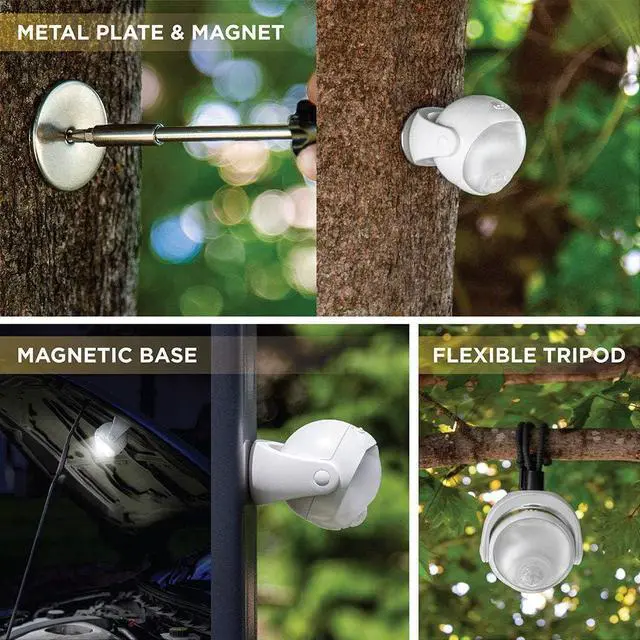 METAL PLATE & MAGNET

MAGNETIC BASE

FLEXIBLE TRIPOD