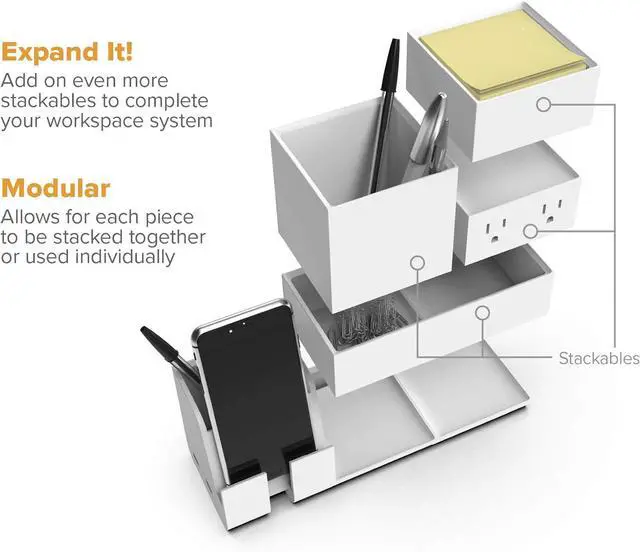 Expand It!
Add on even more stackables to complete your workspace system

Modular
Allows for each piece to be stacked together or used individually

Stackables