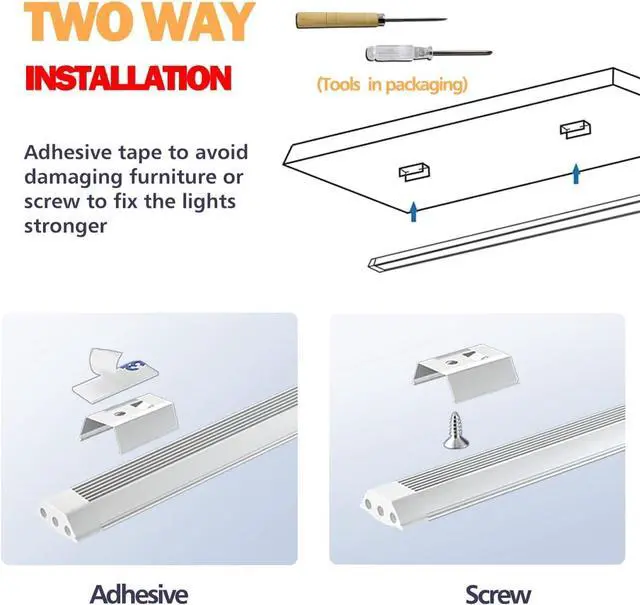 TWO WAY
INSTALLATION

(Tools in packaging)

Adhesive tape to avoid damaging furniture or screw to fix the lights stronger

Adhesive

Screw