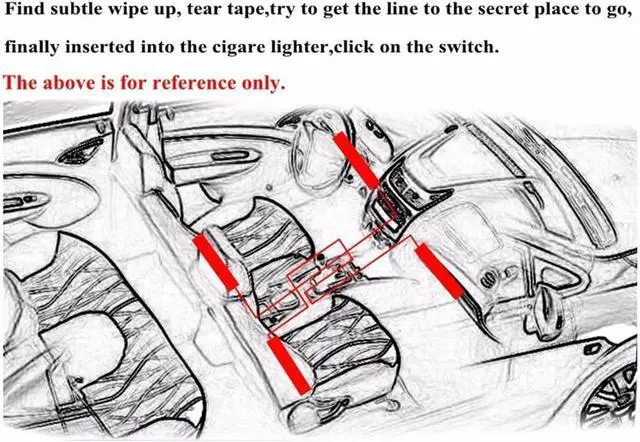 Find subtle wipe up, tear tape,try to get the line to the secret place to go, finally inserted into the cigare lighter,click on the switch.

The above is for reference only.