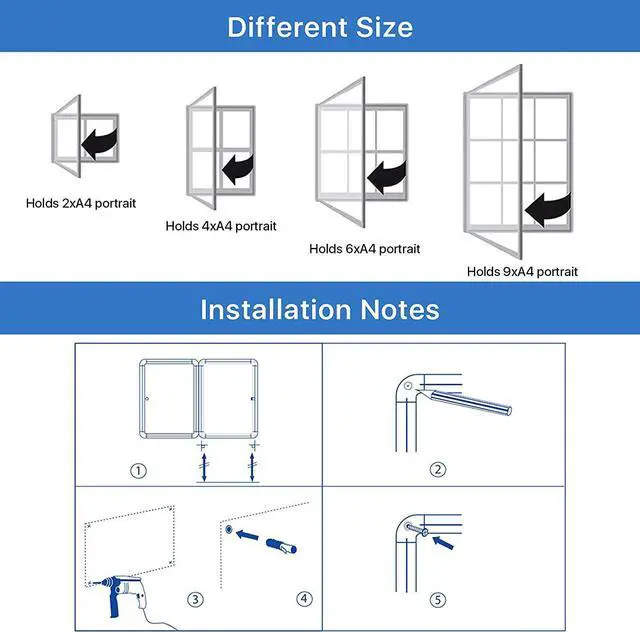 Different Size

Holds 2xA4 portrait

Holds 4xA4 portrait

Holds 6xA4 portrait

Holds 9xA4 portrait

Installation Notes

①

②

③

④

⑤