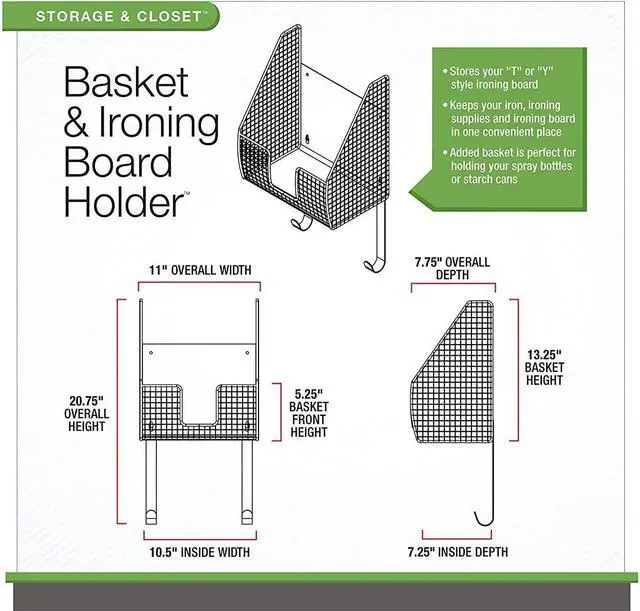 STORAGE & CLOSET™

Basket & Ironing Board Holder™

• Stores your "T" or "Y" style ironing board

• Keeps your iron, ironing supplies and ironing board in one convenient place

• Added basket is perfect for holding your spray bottles or starch cans

11" OVERALL WIDTH

20.75" OVERALL HEIGHT

5.25" BASKET FRONT HEIGHT

10.5" INSIDE WIDTH

7.75" OVERALL DEPTH

13.25" BASKET HEIGHT

7.25" INSIDE DEPTH