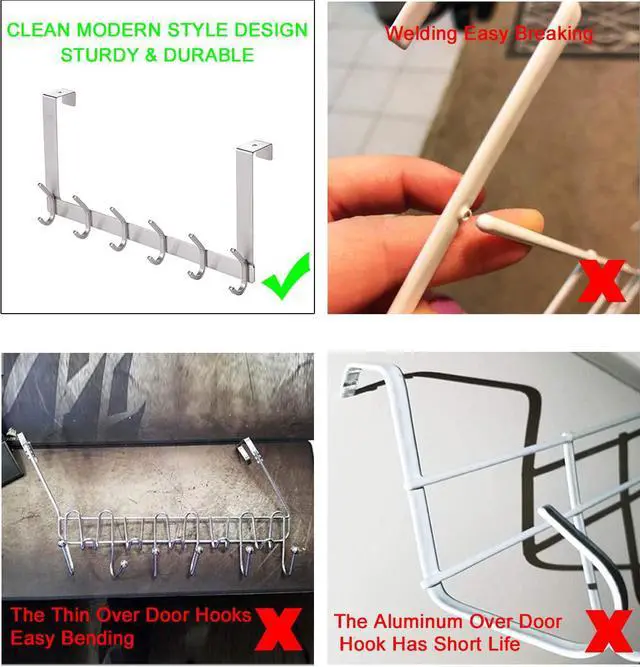 CLEAN MODERN STYLE DESIGN
STURDY & DURABLE

Welding Easy Breaking

The Thin Over Door Hooks Easy Bending

The Aluminum Over Door Hook Has Short Life