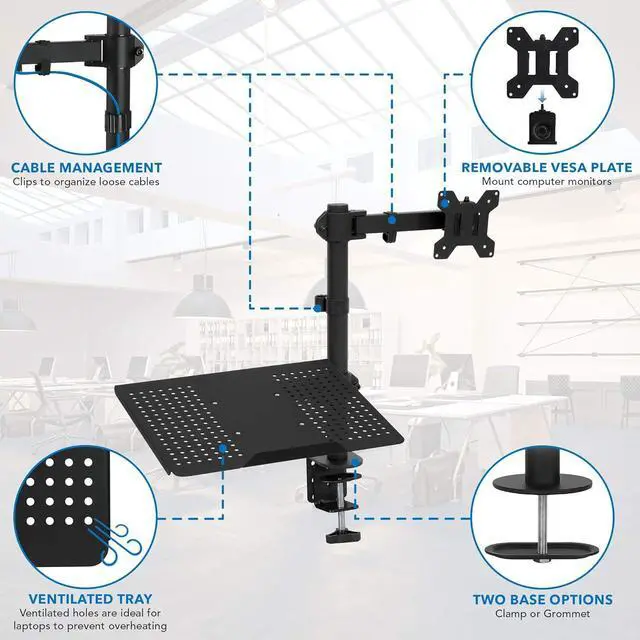 CABLE MANAGEMENT
Clips to organize loose cables

REMOVABLE VESA PLATE
Mount computer monitors

VENTILATED TRAY
Ventilated holes are ideal for laptops to prevent overheating

TWO BASE OPTIONS
Clamp or Grommet