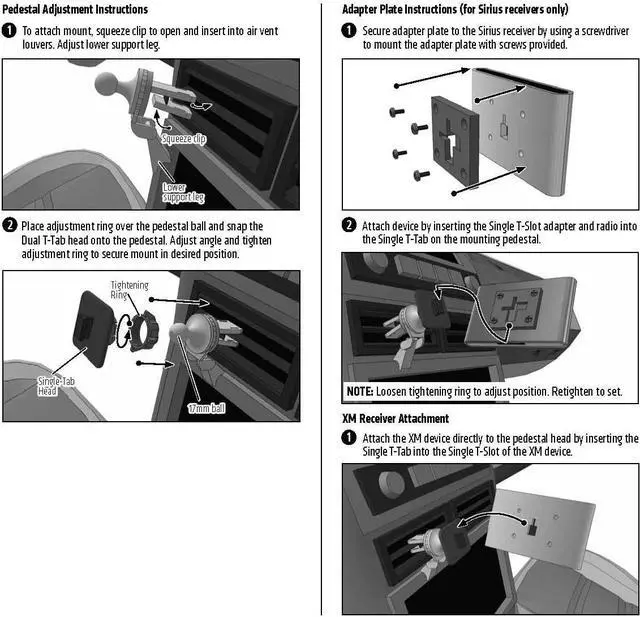 Pedestal Adjustment Instructions

1 To attach mount, squeeze clip to open and insert into air vent louvers. Adjust lower support leg.

Squeeze clip

Lower support leg

2 Place adjustment ring over the pedestal ball and snap the Dual T-Tab head onto the pedestal. Adjust angle and tighten adjustment ring to secure mount in desired position.

Tightening Ring

Single-Tab Head

17mm ball

Adapter Plate Instructions (for Sirius receivers only)

1 Secure adapter plate to the Sirius receiver by using a screwdriver to mount the adapter plate with screws provided.

2 Attach device by inserting the Single T-Slot adapter and radio into the Single T-Tab on the mounting pedestal.

NOTE: Loosen tightening ring to adjust position. Retighten to set.

XM Receiver Attachment

1 Attach the XM device directly to the pedestal head by inserting the Single T-Tab into the Single T-Slot of the XM device.