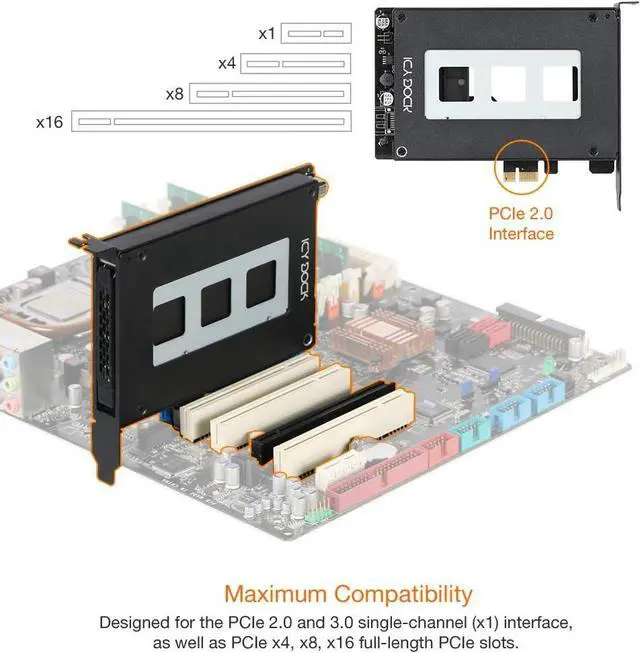 x1

x4

x8

x16

ICY DOCK

PCIe 2.0 Interface

ICY DOCK

Maximum Compatibility

Designed for the PCIe 2.0 and 3.0 single-channel (x1) interface, as well as PCIe x4, x8, x16 full-length PCIe slots.