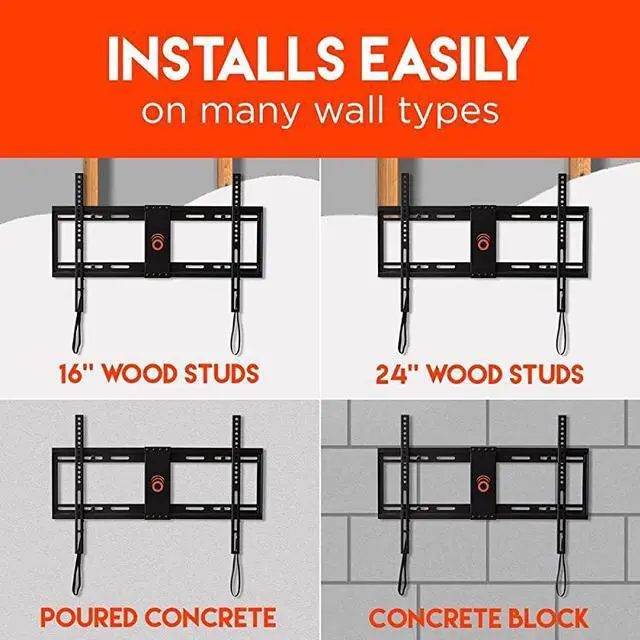 INSTALLS EASILY
on many wall types

16" WOOD STUDS

24" WOOD STUDS

POURED CONCRETE

CONCRETE BLOCK