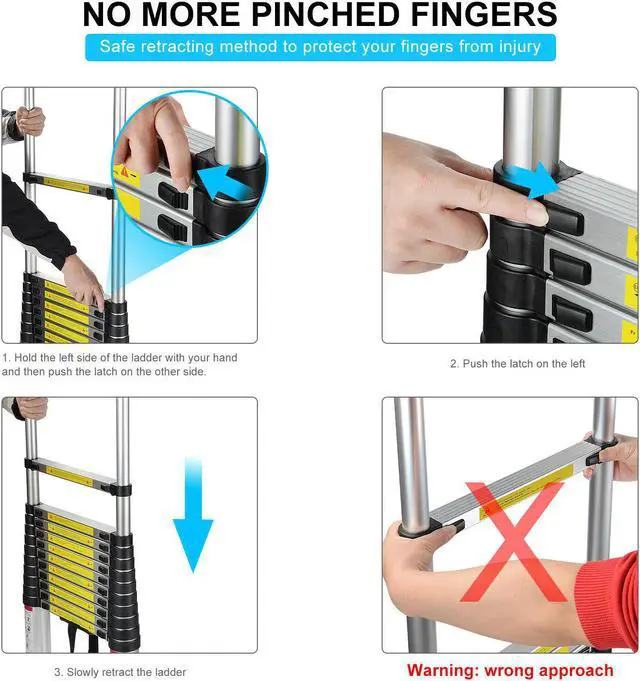 NO MORE PINCHED FINGERS

Safe retracting method to protect your fingers from injury

1. Hold the left side of the ladder with your hand and then push the latch on the other side.

2. Push the latch on the left

3. Slowly retract the ladder

Warning: wrong approach