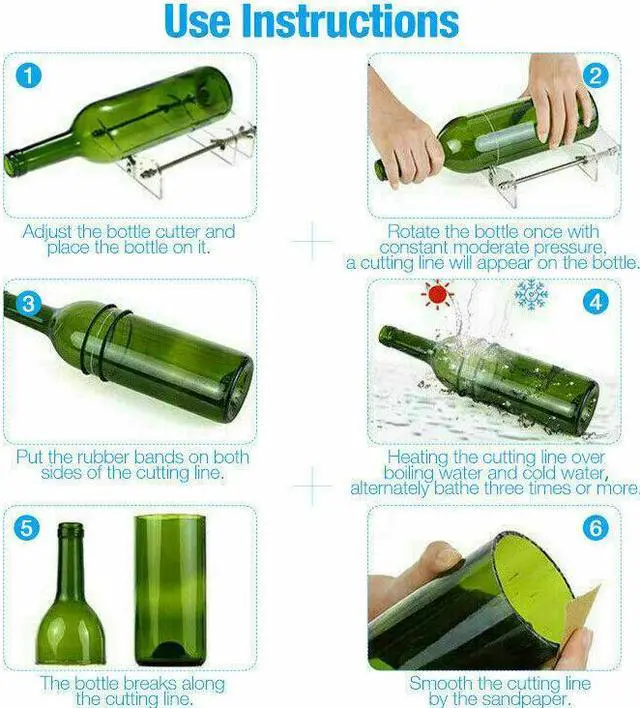 Use Instructions

1

Adjust the bottle cutter and place the bottle on it.

2

Rotate the bottle once with constant moderate pressure, a cutting line will appear on the bottle.

3

Put the rubber bands on both sides of the cutting line.

4

Heating the cutting line over boiling water and cold water, alternately bathe three times or more.

5

The bottle breaks along the cutting line.

6

Smooth the cutting line by the sandpaper.