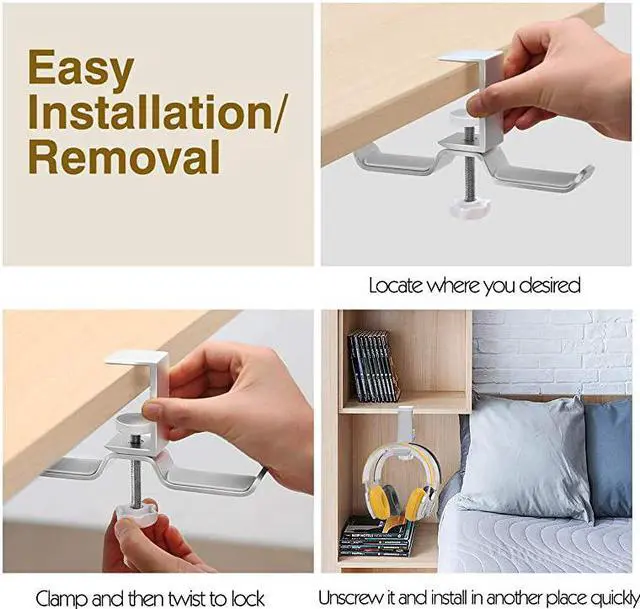 Easy Installation/ Removal

Locate where you desired

Clamp and then twist to lock

Unscrew it and install in another place quickly