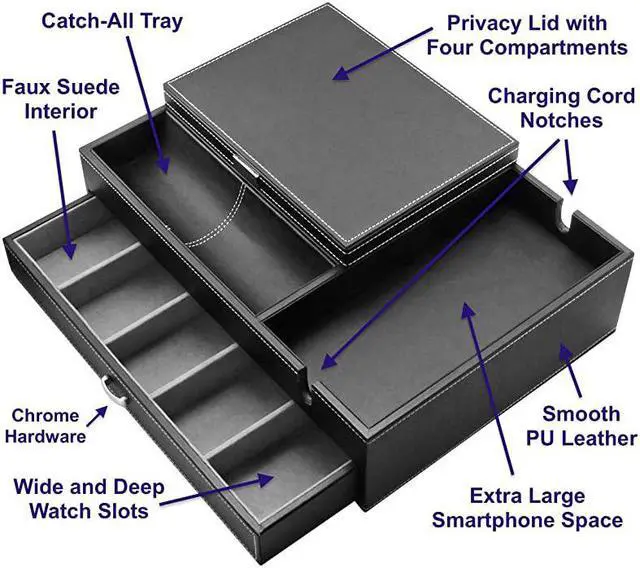 Catch-All Tray

Privacy Lid with
Four Compartments

Faux Suede
Interior

Charging Cord
Notches

Chrome
Hardware

Smooth
PU Leather

Wide and Deep
Watch Slots

Extra Large
Smartphone Space