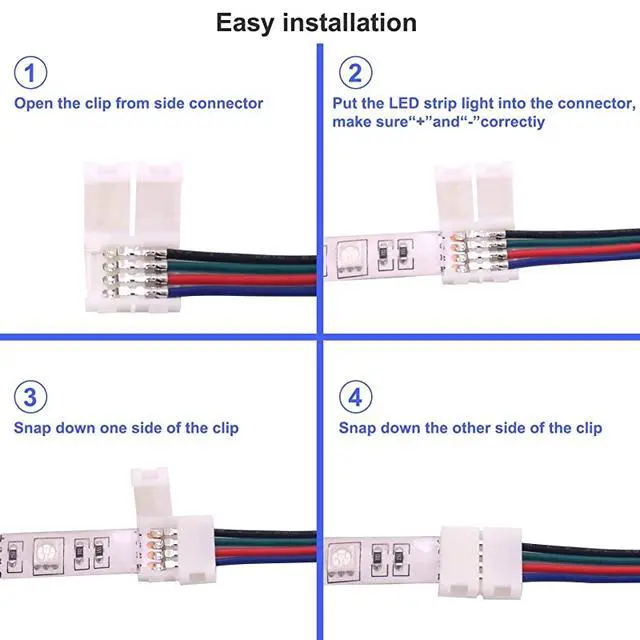 Easy installation

1
Open the clip from side connector

2
Put the LED strip light into the connector, make sure“+”and“-”correctiy

3
Snap down one side of the clip

4
Snap down the other side of the clip