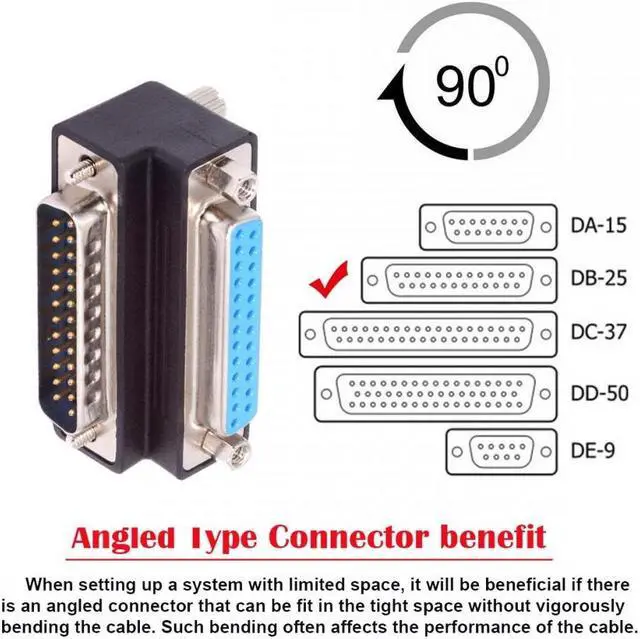 $90^0$

DA-15

DB-25

DC-37

DD-50

DE-9

Angled Type Connector benefit

When setting up a system with limited space, it will be beneficial if there is an angled connector that can be fit in the tight space without vigorously bending the cable. Such bending often affects the performance of the cable.