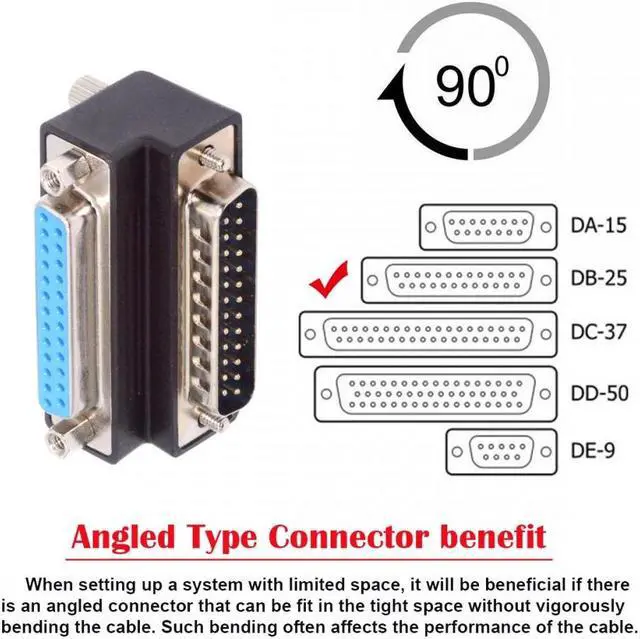 $90^0$

DA-15

DB-25

DC-37

DD-50

DE-9

Angled Type Connector benefit

When setting up a system with limited space, it will be beneficial if there is an angled connector that can be fit in the tight space without vigorously bending the cable. Such bending often affects the performance of the cable.