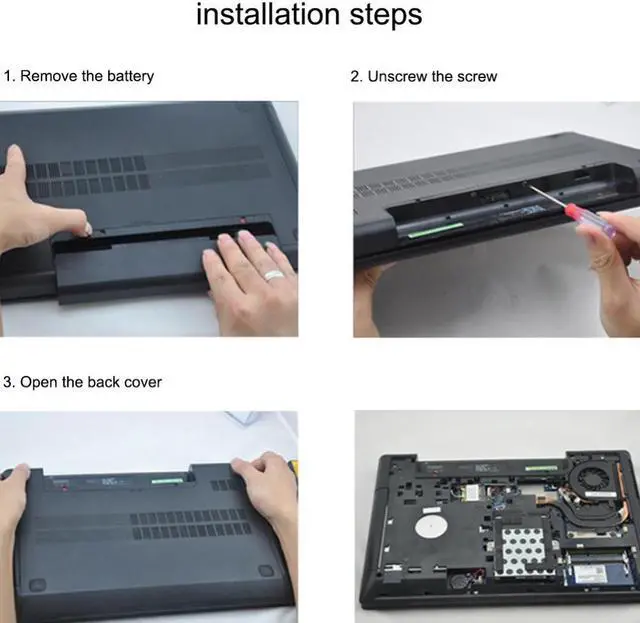 installation steps

1. Remove the battery

2. Unscrew the screw

3. Open the back cover