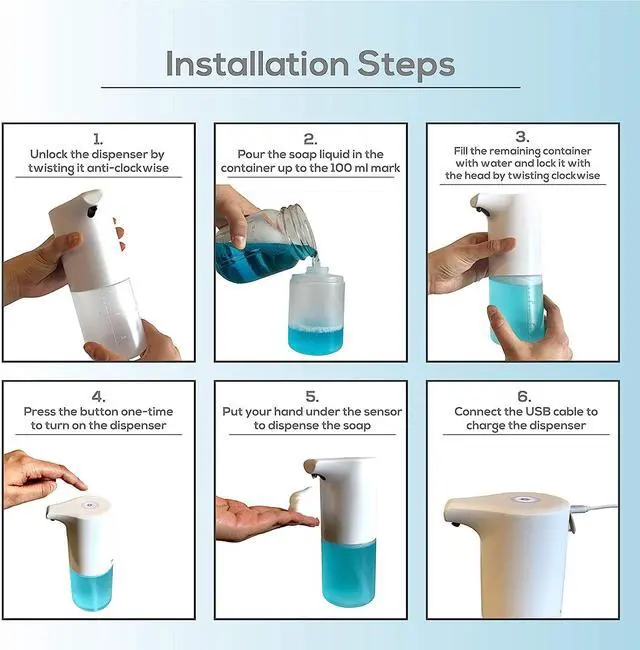 Installation Steps

1.
Unlock the dispenser by twisting it anti-clockwise

2.
Pour the soap liquid in the container up to the 100 ml mark

3.
Fill the remaining container with water and lock it with the head by twisting clockwise

4.
Press the button one-time to turn on the dispenser

5.
Put your hand under the sensor to dispense the soap

6.
Connect the USB cable to charge the dispenser