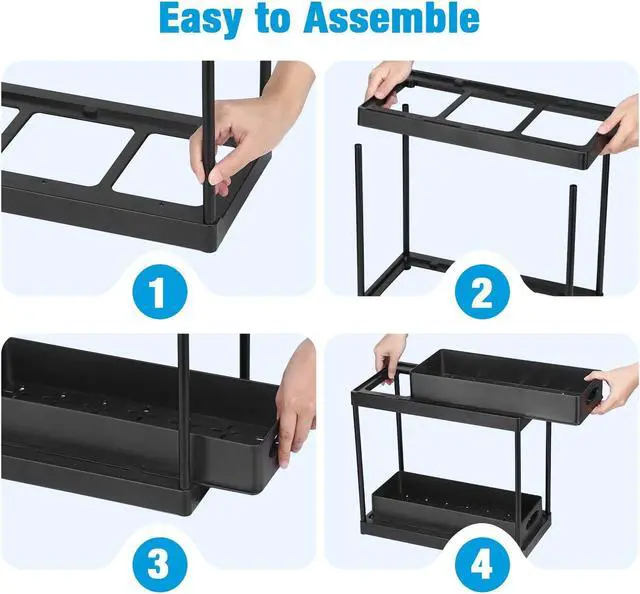 Easy to Assemble

1

2

3

4