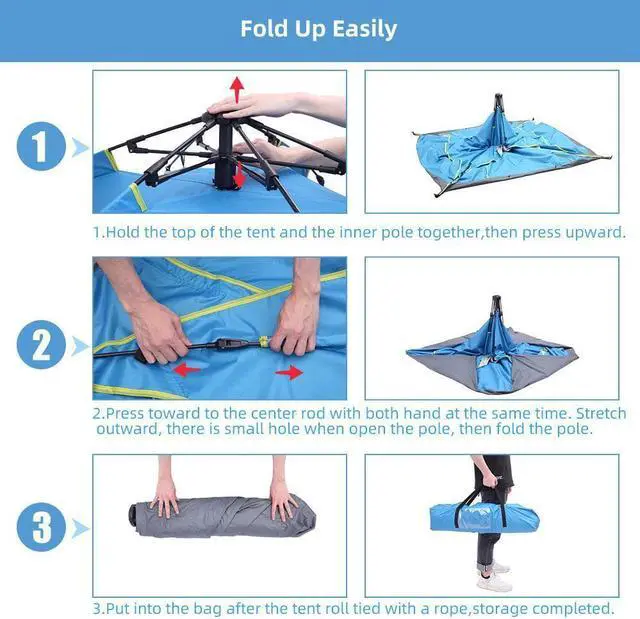 Fold Up Easily

1

1.Hold the top of the tent and the inner pole together,then press upward.

2

2.Press toward to the center rod with both hand at the same time. Stretch outward, there is small hole when open the pole, then fold the pole.

3

3.Put into the bag after the tent roll tied with a rope,storage completed.