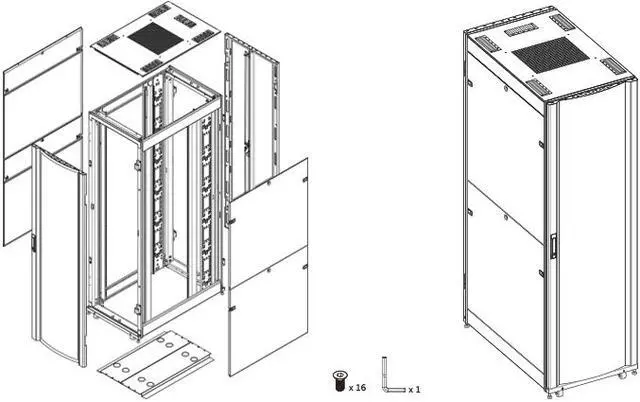 x 16

x 1