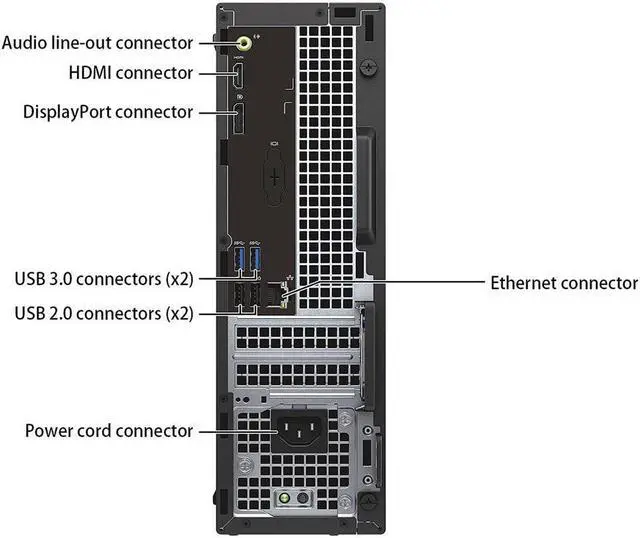 Audio line-out connector
HDMI connector
DisplayPort connector
USB 3.0 connectors (x2)
USB 2.0 connectors (x2)
Ethernet connector
Power cord connector