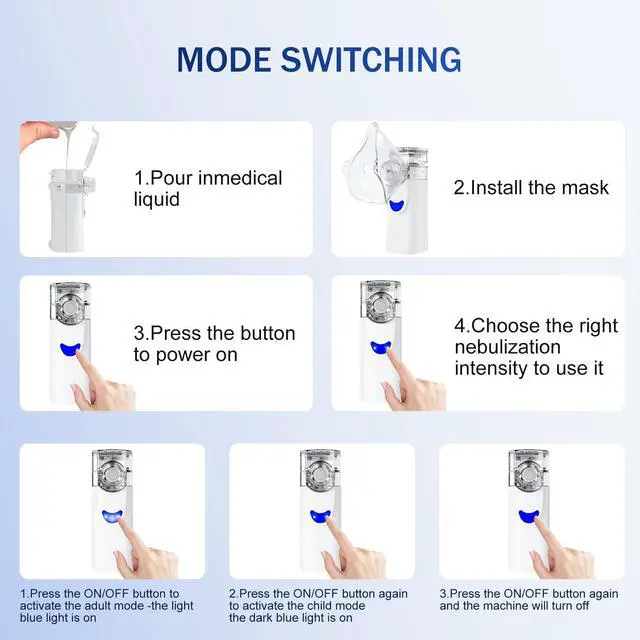 MODE SWITCHING

1.Pour inmedical liquid

2.Install the mask

3.Press the button to power on

4.Choose the right nebulization intensity to use it

1.Press the ON/OFF button to activate the adult mode -the light blue light is on

2.Press the ON/OFF button again to activate the child mode the dark blue light is on

3.Press the ON/OFF button again and the machine will turn off