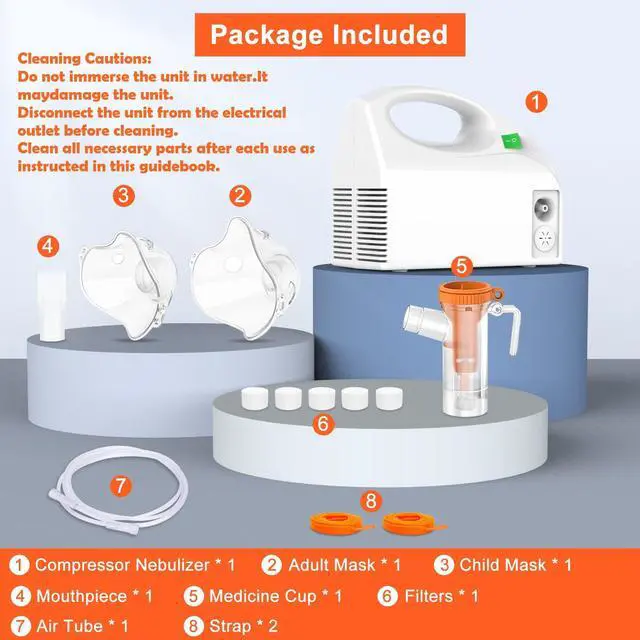 Package Included

Cleaning Cautions:
Do not immerse the unit in water.It maydamage the unit.
Disconnect the unit from the electrical outlet before cleaning.
Clean all necessary parts after each use as instructed in this guidebook.

1

3

2

4

5

6

7

8

1 Compressor Nebulizer * 1
2 Adult Mask * 1
3 Child Mask * 1
4 Mouthpiece * 1
5 Medicine Cup * 1
6 Filters * 1
7 Air Tube * 1
8 Strap * 2