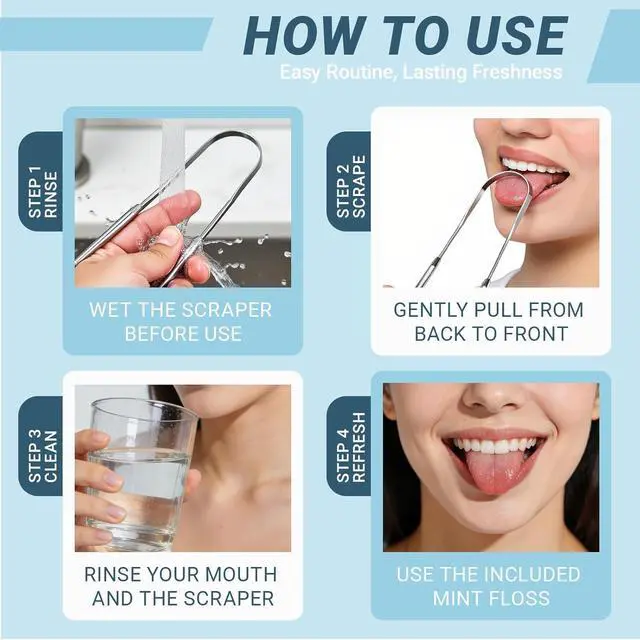 HOW TO USE
Easy Routine, Lasting Freshness

STEP 1
RINSE

WET THE SCRAPER BEFORE USE

STEP 2
SCRAPE

GENTLY PULL FROM BACK TO FRONT

STEP 3
CLEAN

RINSE YOUR MOUTH AND THE SCRAPER

STEP 4
REFRESH

USE THE INCLUDED MINT FLOSS