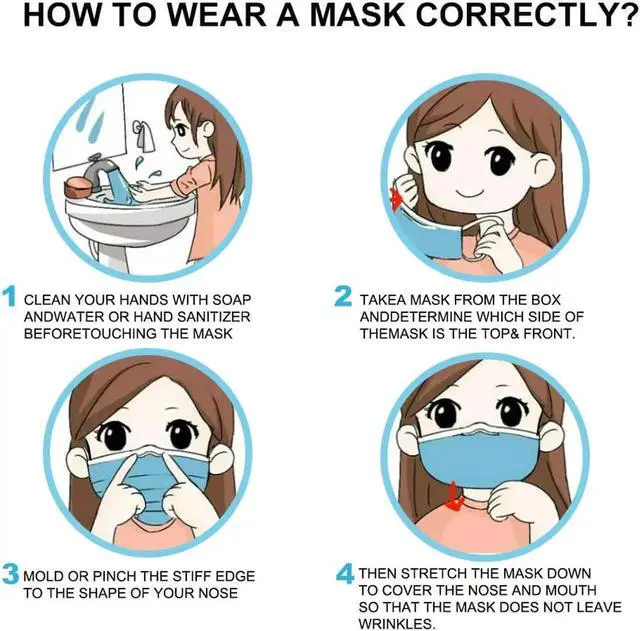 HOW TO WEAR A MASK CORRECTLY?

1 CLEAN YOUR HANDS WITH SOAP ANDWATER OR HAND SANITIZER BEFORETOUCHING THE MASK

2 TAKEA MASK FROM THE BOX ANDDETERMINE WHICH SIDE OF THEMASK IS THE TOP& FRONT.

3 MOLD OR PINCH THE STIFF EDGE TO THE SHAPE OF YOUR NOSE

4 THEN STRETCH THE MASK DOWN TO COVER THE NOSE AND MOUTH SO THAT THE MASK DOES NOT LEAVE WRINKLES.