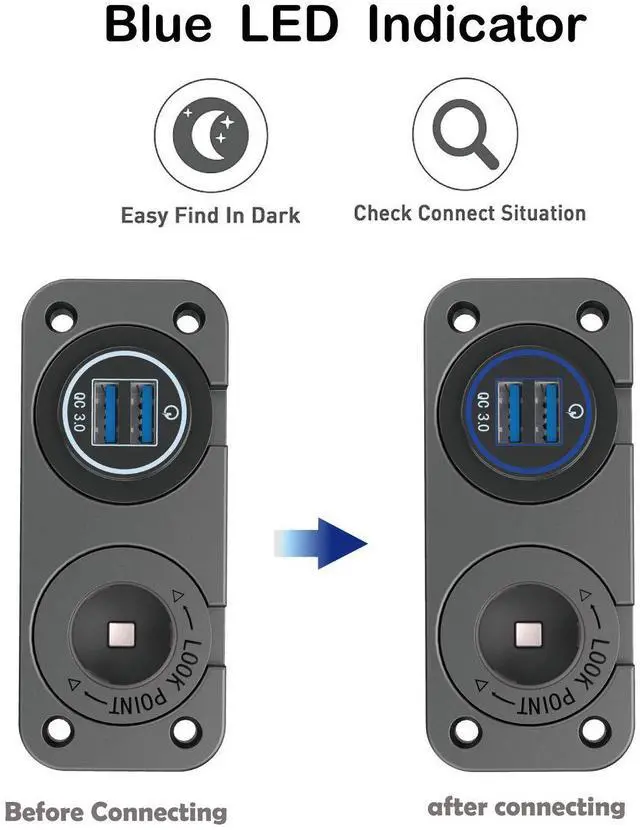 Blue LED Indicator

Easy Find In Dark

Check Connect Situation

QC 3.0

LOOK POINT

QC 3.0

LOOK POINT

Before Connecting

after connecting