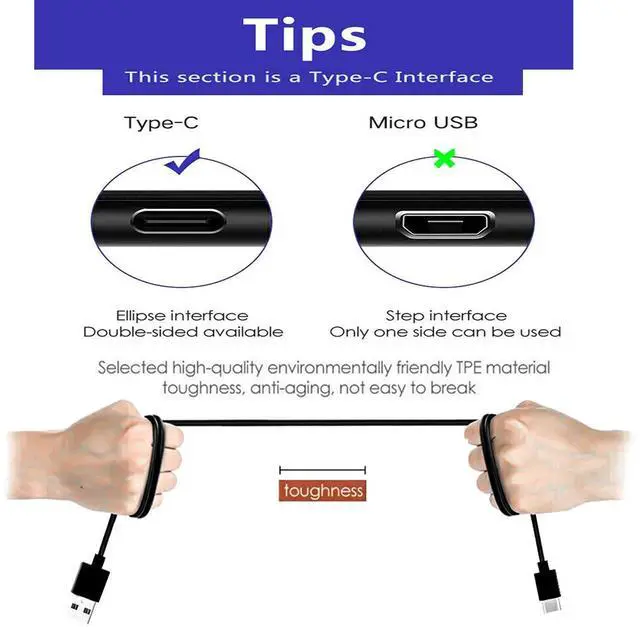 Tips
This section is a Type-C Interface

Type-C

Ellipse interface
Double-sided available

Micro USB

Step interface
Only one side can be used

Selected high-quality environmentally friendly TPE material toughness, anti-aging, not easy to break

toughness