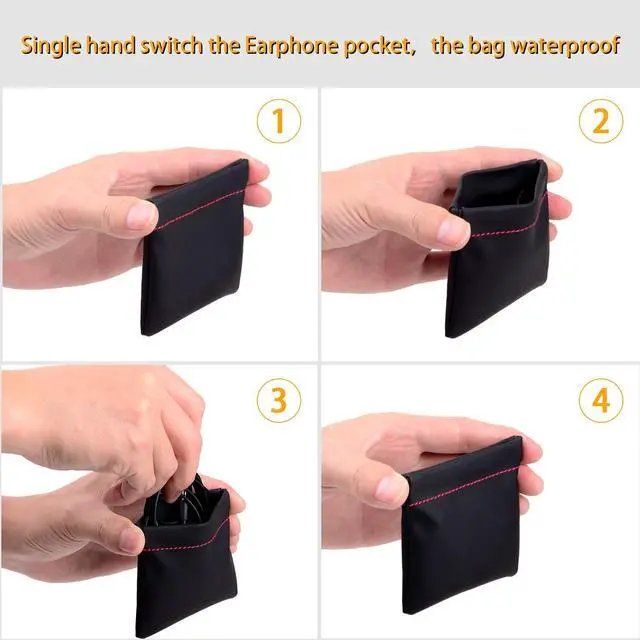 Single hand switch the Earphone pocket, the bag waterproof

1

2

3

4