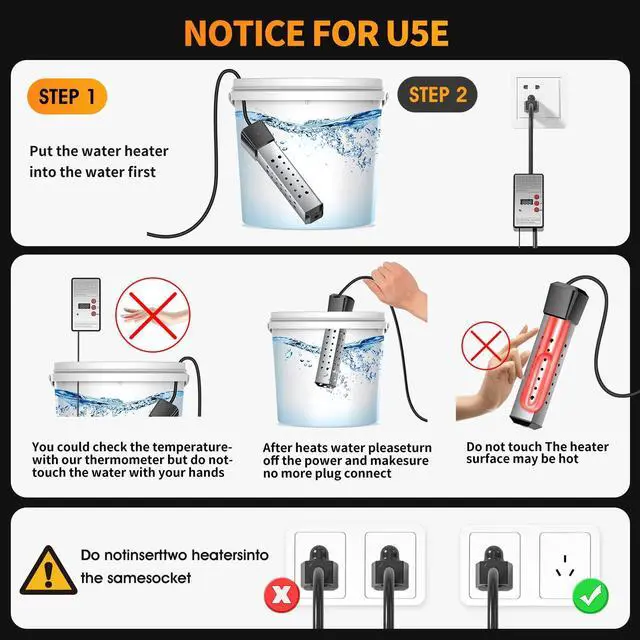 NOTICE FOR U5E

STEP 1

Put the water heater into the water first

STEP 2

You could check the temperature-with our thermometer but do not-touch the water with your hands

After heats water pleaseturn off the power and makesure no more plug connect

Do not touch The heater surface may be hot

Do notinserttwo heatersinto the samesocket