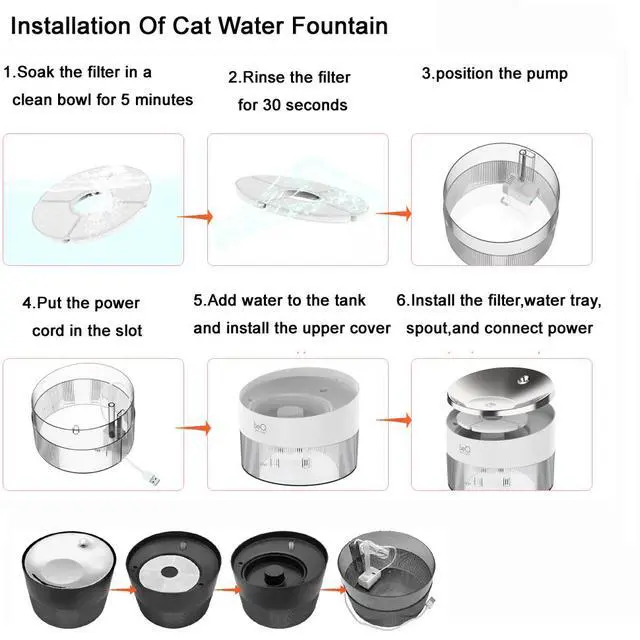 Installation Of Cat Water Fountain

1.Soak the filter in a clean bowl for 5 minutes

2.Rinse the filter for 30 seconds

3.position the pump

4.Put the power cord in the slot

5.Add water to the tank and install the upper cover

6.Install the filter,water tray, spout,and connect power