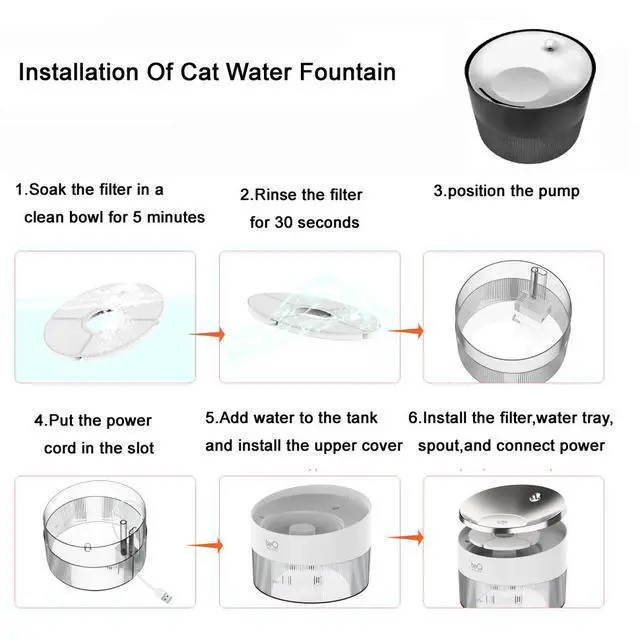 Installation Of Cat Water Fountain

1.Soak the filter in a clean bowl for 5 minutes

2.Rinse the filter for 30 seconds

3.position the pump

4.Put the power cord in the slot

5.Add water to the tank and install the upper cover

6.Install the filter,water tray, spout,and connect power