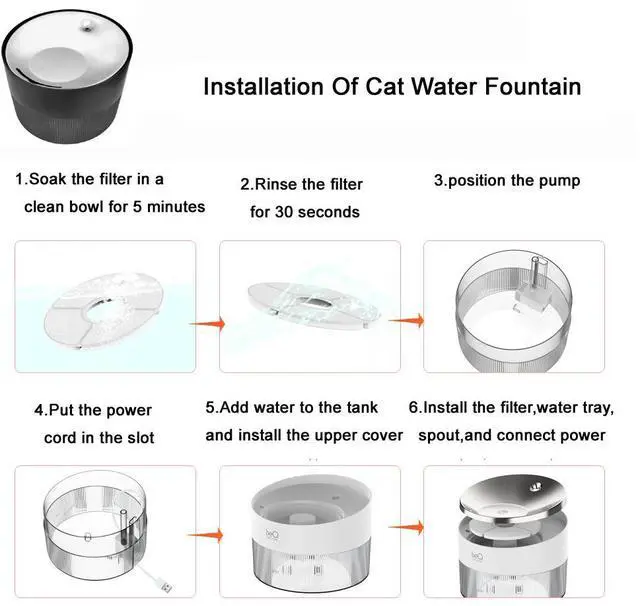 Installation Of Cat Water Fountain

1.Soak the filter in a clean bowl for 5 minutes

2.Rinse the filter for 30 seconds

3.position the pump

4.Put the power cord in the slot

5.Add water to the tank and install the upper cover

6.Install the filter,water tray, spout,and connect power