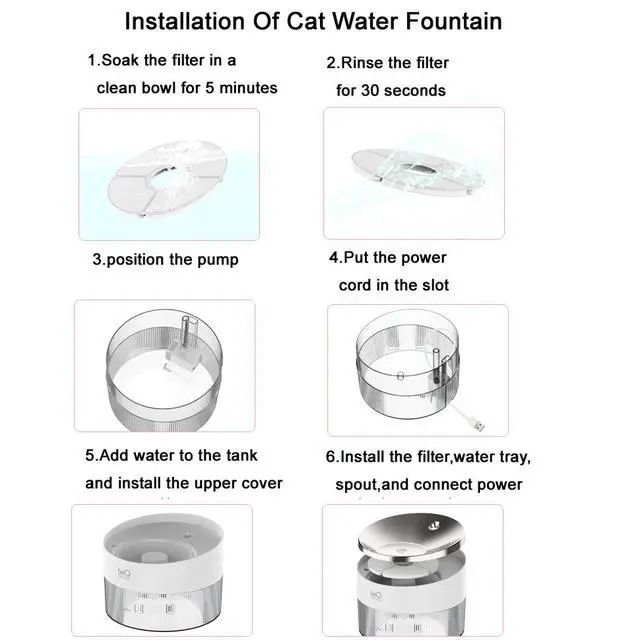 Installation Of Cat Water Fountain

1.Soak the filter in a clean bowl for 5 minutes

2.Rinse the filter for 30 seconds

3.position the pump

4.Put the power cord in the slot

5.Add water to the tank and install the upper cover

6.Install the filter,water tray, spout,and connect power