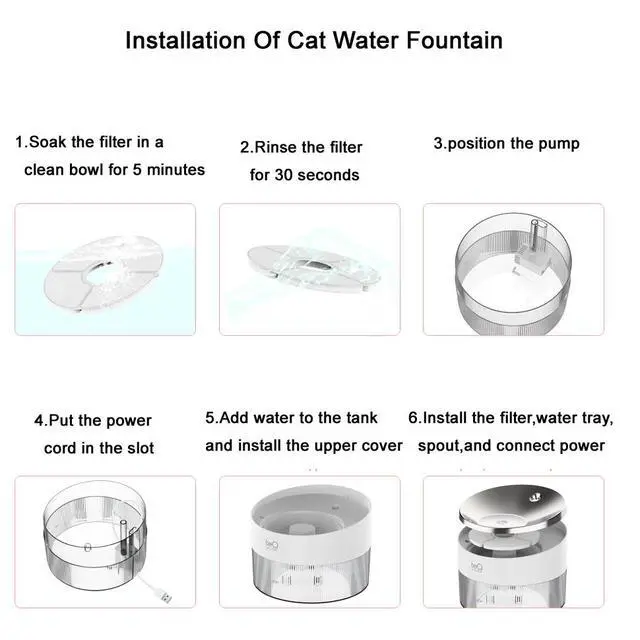 Installation Of Cat Water Fountain

1.Soak the filter in a clean bowl for 5 minutes

2.Rinse the filter for 30 seconds

3.position the pump

4.Put the power cord in the slot

5.Add water to the tank and install the upper cover

6.Install the filter,water tray, spout,and connect power