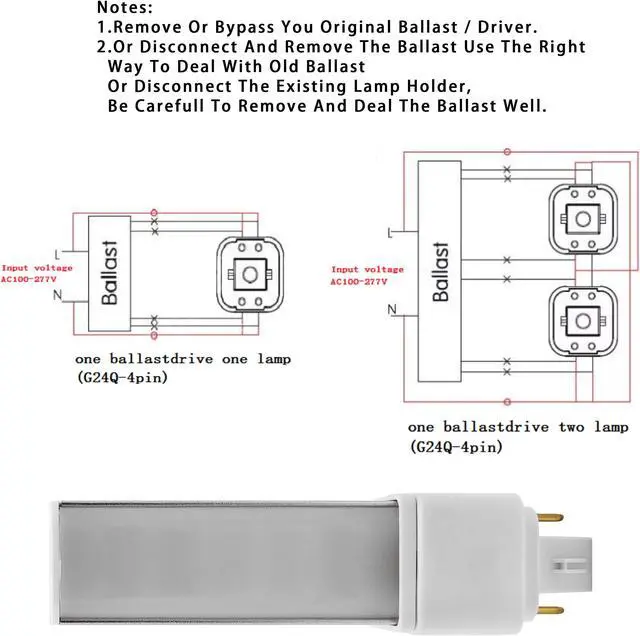 Notes:
1.Remove Or Bypass You Original Ballast / Driver.
2.Or Disconnect And Remove The Ballast Use The Right Way To Deal With Old Ballast
Or Disconnect The Existing Lamp Holder,
Be Carefull To Remove And Deal The Ballast Well.

L
Input voltage
AC100-277V
N
Ballast

one ballastdrive one lamp
(G24Q-4pin)

L
Input voltage
AC100-277V
N
Ballast

one ballastdrive two lamp
(G24Q-4pin)