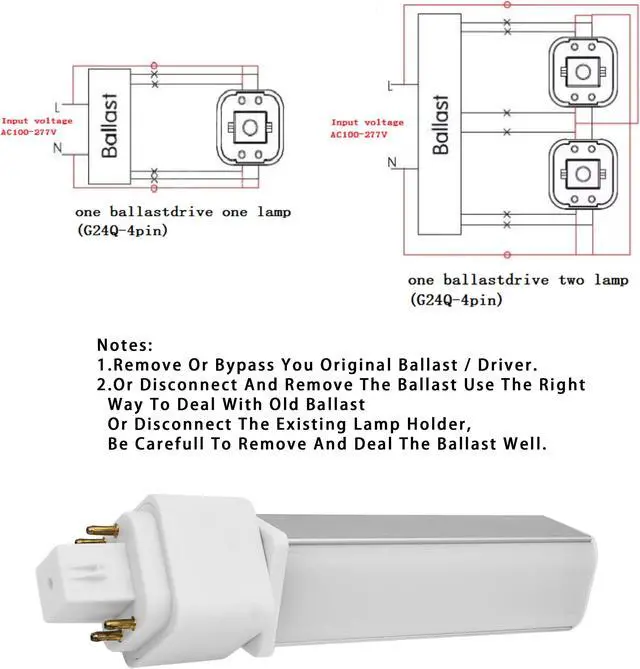 L
Input voltage
AC100-277V
N
Ballast

one ballastdrive one lamp
(G24Q-4pin)

L
Input voltage
AC100-277V
N
Ballast

one ballastdrive two lamp
(G24Q-4pin)

Notes:
1.Remove Or Bypass You Original Ballast / Driver.
2.Or Disconnect And Remove The Ballast Use The Right Way To Deal With Old Ballast
Or Disconnect The Existing Lamp Holder,
Be Carefull To Remove And Deal The Ballast Well.