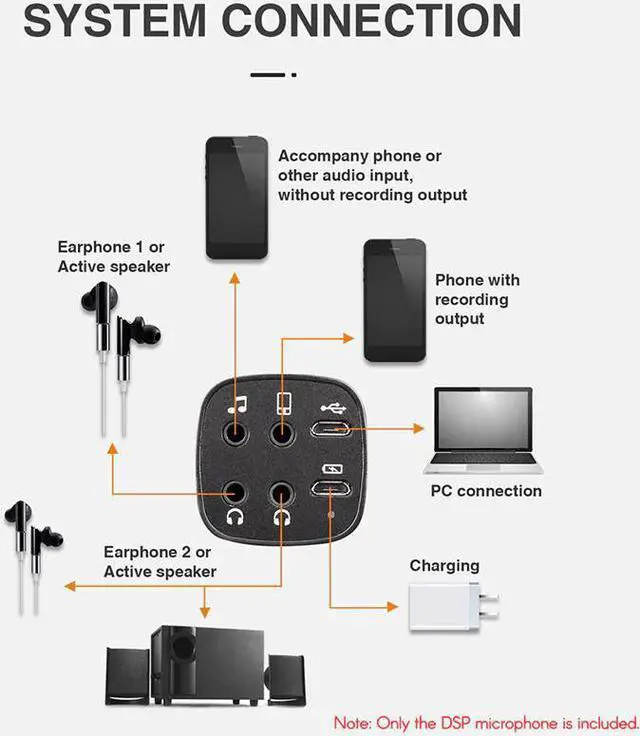 SYSTEM CONNECTION

Accompany phone or other audio input, without recording output

Earphone 1 or Active speaker

Phone with recording output

PC connection

Earphone 2 or Active speaker

Charging

Note: Only the DSP microphone is included.