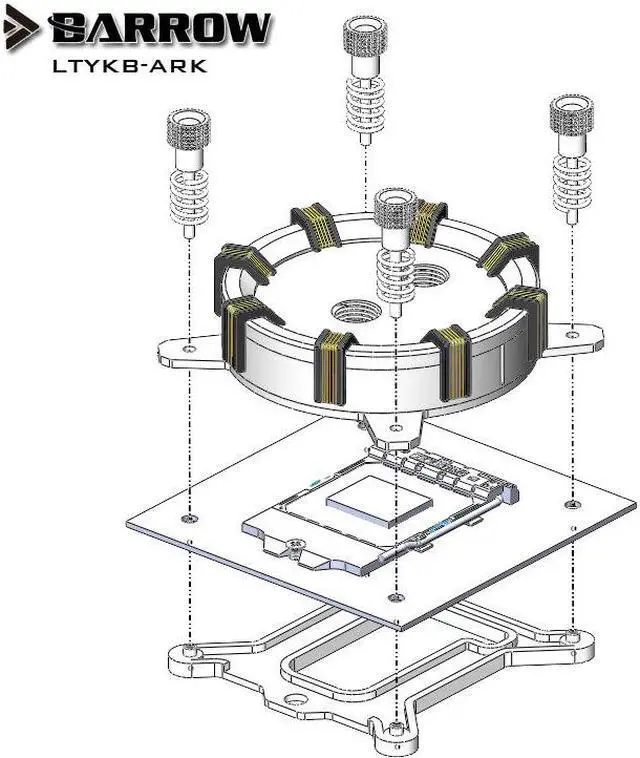 BARROW
LTYKB-ARK