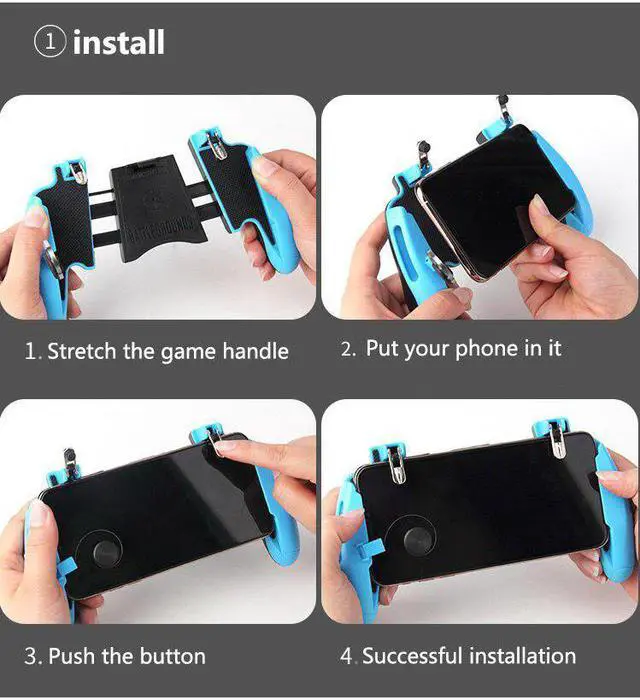 ① install

1. Stretch the game handle

2. Put your phone in it

3. Push the button

4. Successful installation