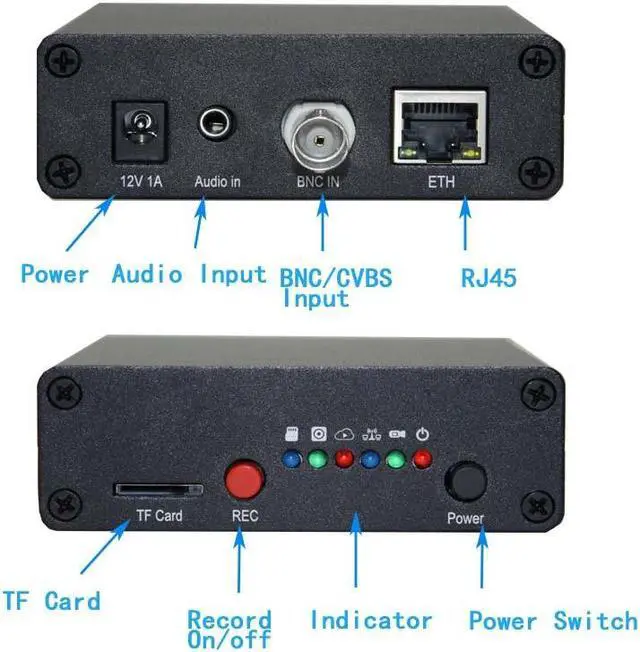 12V 1A
Audio in
BNC IN
ETH

Power
Audio Input
BNC/CVBS Input
RJ45

TF Card
REC
Power

TF Card
Record On/off
Indicator
Power Switch