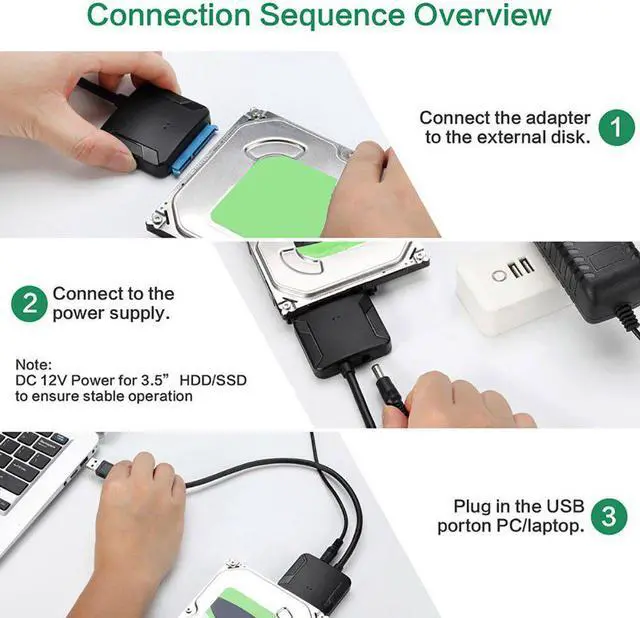 Connection Sequence Overview

Connect the adapter to the external disk. 1

2 Connect to the power supply.

Note:
DC 12V Power for 3.5” HDD/SSD to ensure stable operation

Plug in the USB porton PC/laptop. 3